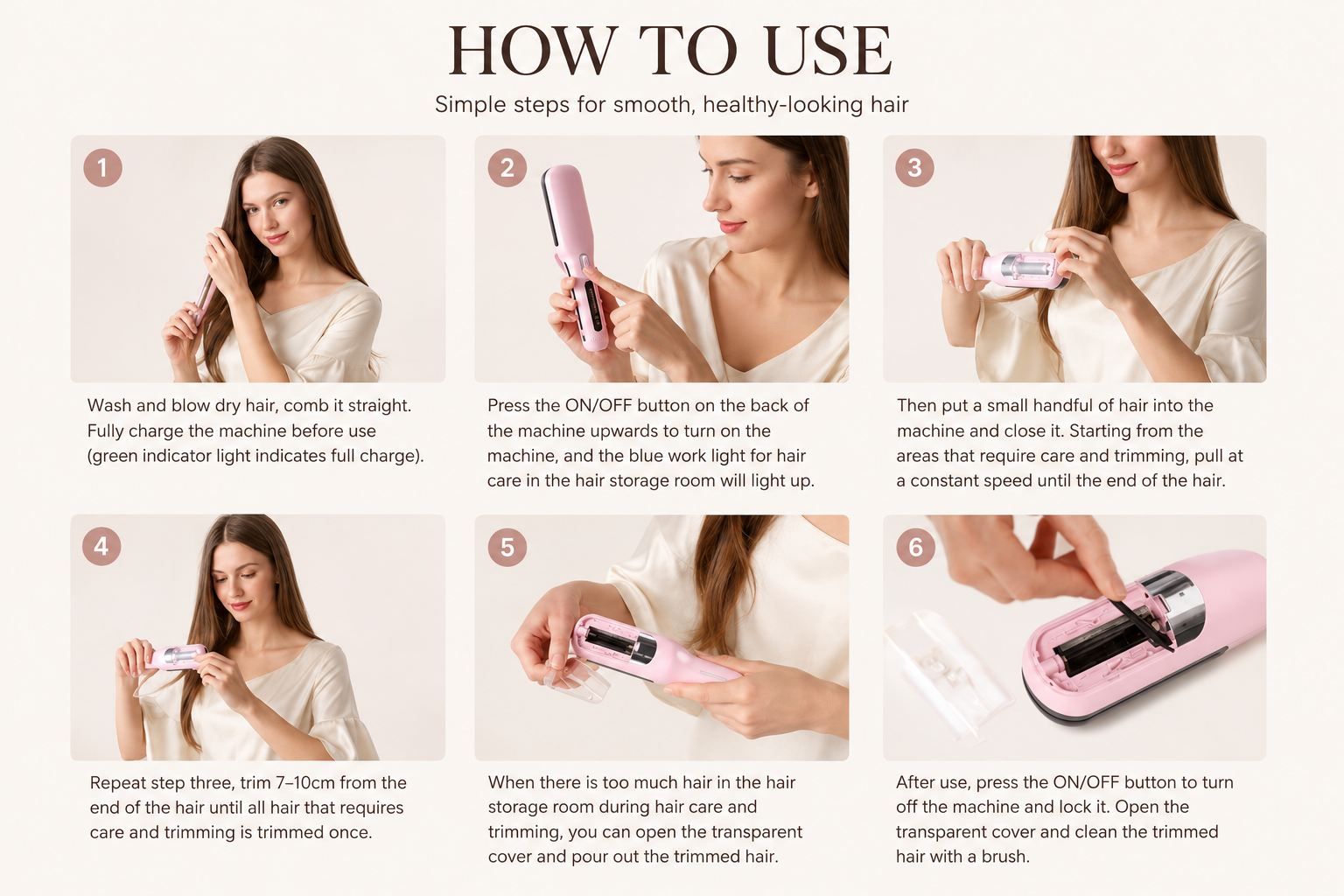 HOW TO USE

Simple steps for smooth, healthy-looking hair

1

Wash and blow dry hair, comb it straight. Fully charge the machine before use (green indicator light indicates full charge).

2

Press the ON/OFF button on the back of the machine upwards to turn on the machine, and the blue work light for hair care in the hair storage room will light up.

3

Then put a small handful of hair into the machine and close it. Starting from the areas that require care and trimming, pull at a constant speed until the end of the hair.

4

Repeat step three, trim 7–10cm from the end of the hair until all hair that requires care and trimming is trimmed once.

5

When there is too much hair in the hair storage room during hair care and trimming, you can open the transparent cover and pour out the trimmed hair.

6

After use, press the ON/OFF button to turn off the machine and lock it. Open the transparent cover and clean the trimmed hair with a brush.